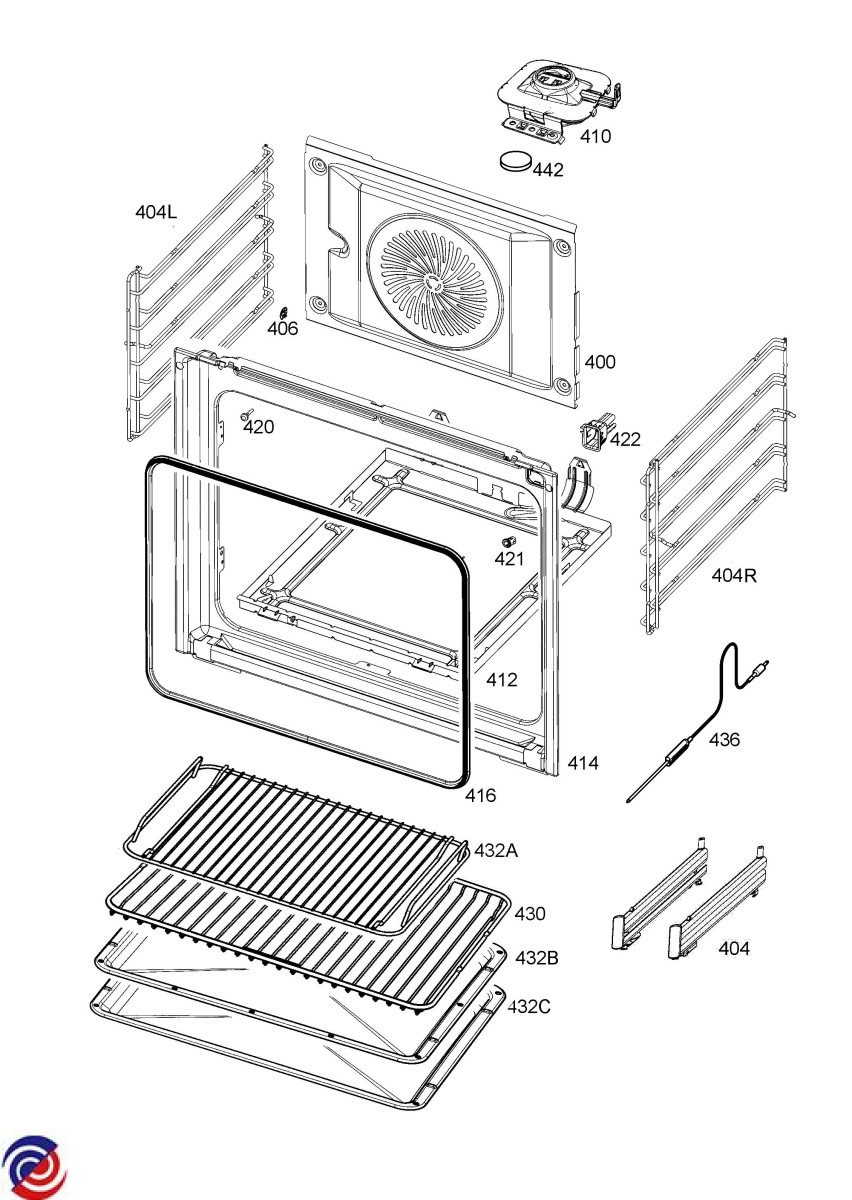 410
442
404L
406
400
420
422
421
404R
412
436
414
416
432A
430
432B
404
432C